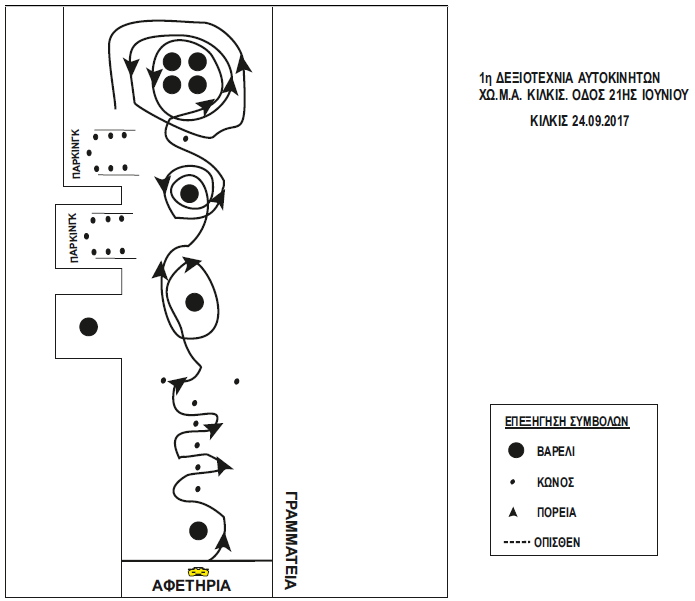 1η ΔΕΞΙΟΤΕΧΝΙΑ ΑΥΤΟΚΙΝΗΤΩΝ
ΧΩ.Μ.Α. ΚΙΛΚΙΣ. ΟΔΟΣ 21ΗΣ ΙΟΥΝΙΟΥ

ΚΙΛΚΙΣ 24.09.2017

ΠΑΡΚΙΝΓΚ

ΠΑΡΚΙΝΓΚ

ΓΡΑΜΜΑΤΕΙΑ

ΑΦΕΤΗΡΙΑ

ΕΠΕΞΗΓΗΣΗ ΣΥΜΒΟΛΩΝ

ΒΑΡΕΛΙ

ΚΩΝΟΣ

ΠΟΡΕΙΑ

ΟΠΙΣΘΕΝ